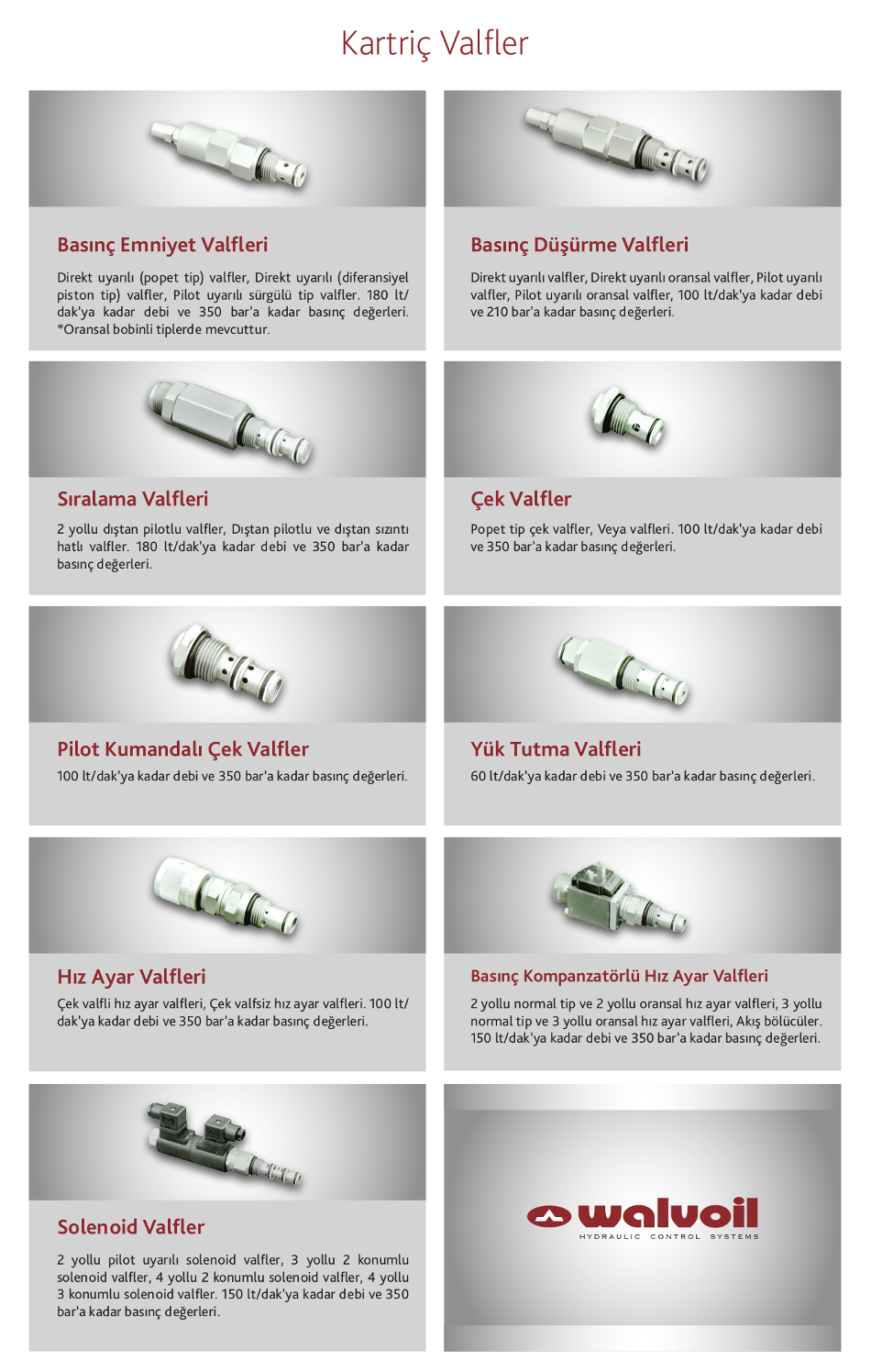 Kartriç Valfler

Basınç Emniyet Valfleri

Direkt uyarılı (popet tip) valfler, Direkt uyarılı (diferansiyel piston tip) valfler, Pilot uyarılı sürgülü tip valfler. 180 lt/dak'ya kadar debi ve 350 bar'a kadar basınç değerleri. *Oransal bobinli tiplerde mevcuttur.

Basınç Düşürme Valfleri

Direkt uyarılı valfler, Direkt uyarılı oransal valfler, Pilot uyarılı valfler, Pilot uyarılı oransal valfler, 100 lt/dak'ya kadar debi ve 210 bar'a kadar basınç değerleri.

Sıralama Valfleri

2 yollu dıştan pilotlu valfler, Dıştan pilotlu ve dıştan sızıntı hatlı valfler. 180 lt/dak'ya kadar debi ve 350 bar'a kadar basınç değerleri.

Çek Valfler

Popet tip çek valfler, Veya valfleri. 100 lt/dak'ya kadar debi ve 350 bar'a kadar basınç değerleri.

Pilot Kumandalı Çek Valfler

100 lt/dak'ya kadar debi ve 350 bar'a kadar basınç değerleri.

Yük Tutma Valfleri

60 lt/dak'ya kadar debi ve 350 bar'a kadar basınç değerleri.

Hız Ayar Valfleri

Çek valfli hız ayar valfleri, Çek valfsiz hız ayar valfleri. 100 lt/dak'ya kadar debi ve 350 bar'a kadar basınç değerleri.

Basınç Kompanzatörlü Hız Ayar Valfleri

2 yollu normal tip ve 2 yollu oransal hız ayar valfleri, 3 yollu normal tip ve 3 yollu oransal hız ayar valfleri, Akış bölücüler. 150 lt/dak'ya kadar debi ve 350 bar'a kadar basınç değerleri.

Solenoid Valfler

2 yollu pilot uyarılı solenoid valfler, 3 yollu 2 konumlu solenoid valfler, 4 yollu 2 konumlu solenoid valfler, 4 yollu 3 konumlu solenoid valfler. 150 lt/dak'ya kadar debi ve 350 bar'a kadar basınç değerleri.

walvoil
HYDRAULIC CONTROL SYSTEMS