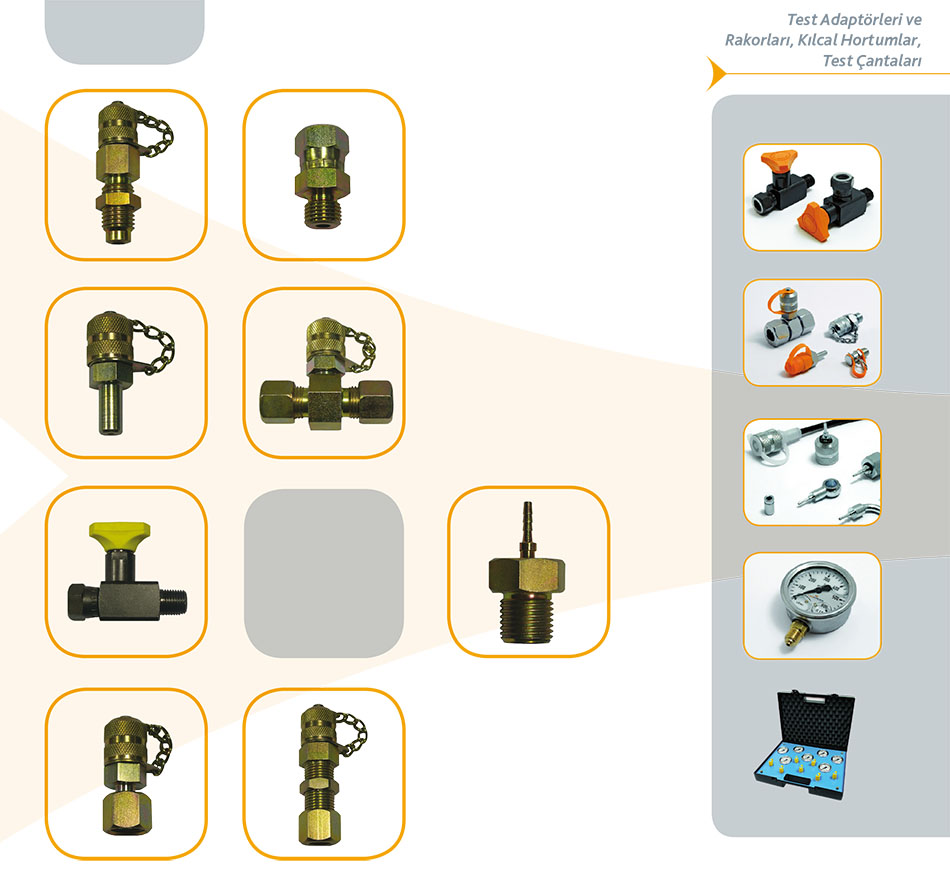 Test Adaptörleri ve Rakorları, Kılcal Hortumlar, Test Çantaları