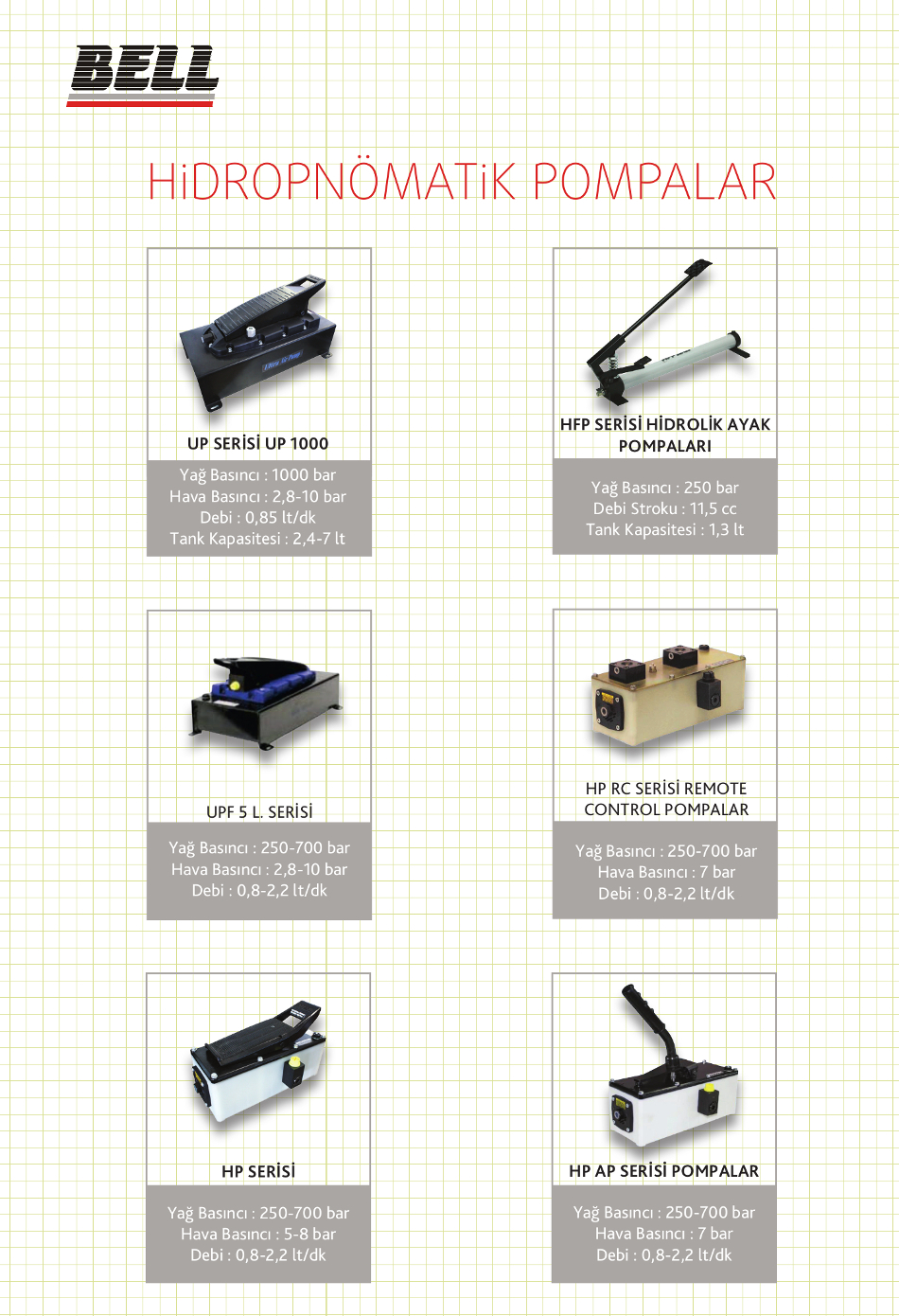 BELL

HiDROPNÖMATiK POMPALAR

UP SERİSİ UP 1000

Yağ Basıncı : 1000 bar
Hava Basıncı : 2,8-10 bar
Debi : 0,85 lt/dk
Tank Kapasitesi : 2,4-7 lt

HFP SERİSİ HİDROLİK AYAK POMPALARI

Yağ Basıncı : 250 bar
Debi Stroku : 11,5 cc
Tank Kapasitesi : 1,3 lt

UPF 5 L. SERİSİ

Yağ Basıncı : 250-700 bar
Hava Basıncı : 2,8-10 bar
Debi : 0,8-2,2 lt/dk

HP RC SERİSİ REMOTE CONTROL POMPALAR

Yağ Basıncı : 250-700 bar
Hava Basıncı : 7 bar
Debi : 0,8-2,2 lt/dk

HP SERİSİ

Yağ Basıncı : 250-700 bar
Hava Basıncı : 5-8 bar
Debi : 0,8-2,2 lt/dk

HP AP SERİSİ POMPALAR

Yağ Basıncı : 250-700 bar
Hava Basıncı : 7 bar
Debi : 0,8-2,2 lt/dk